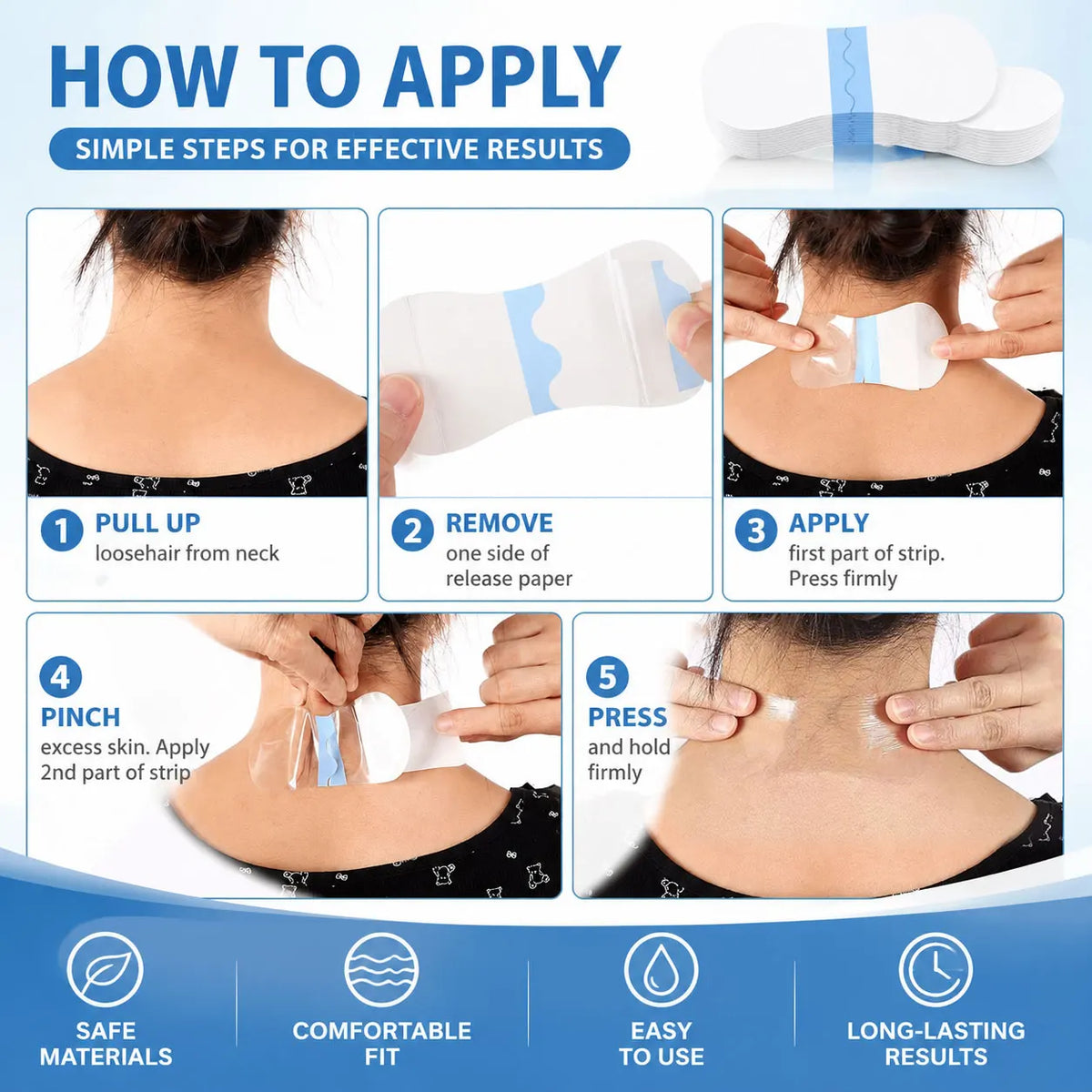 HOW TO APPLY

SIMPLE STEPS FOR EFFECTIVE RESULTS

1 PULL UP
loosehair from neck

2 REMOVE
one side of
release paper

3 APPLY
first part of strip.
Press firmly

4
PINCH
excess skin. Apply
2nd part of strip

5
PRESS
and hold
firmly

SAFE
MATERIALS

COMFORTABLE
FIT

EASY
TO USE

LONG-LASTING
RESULTS