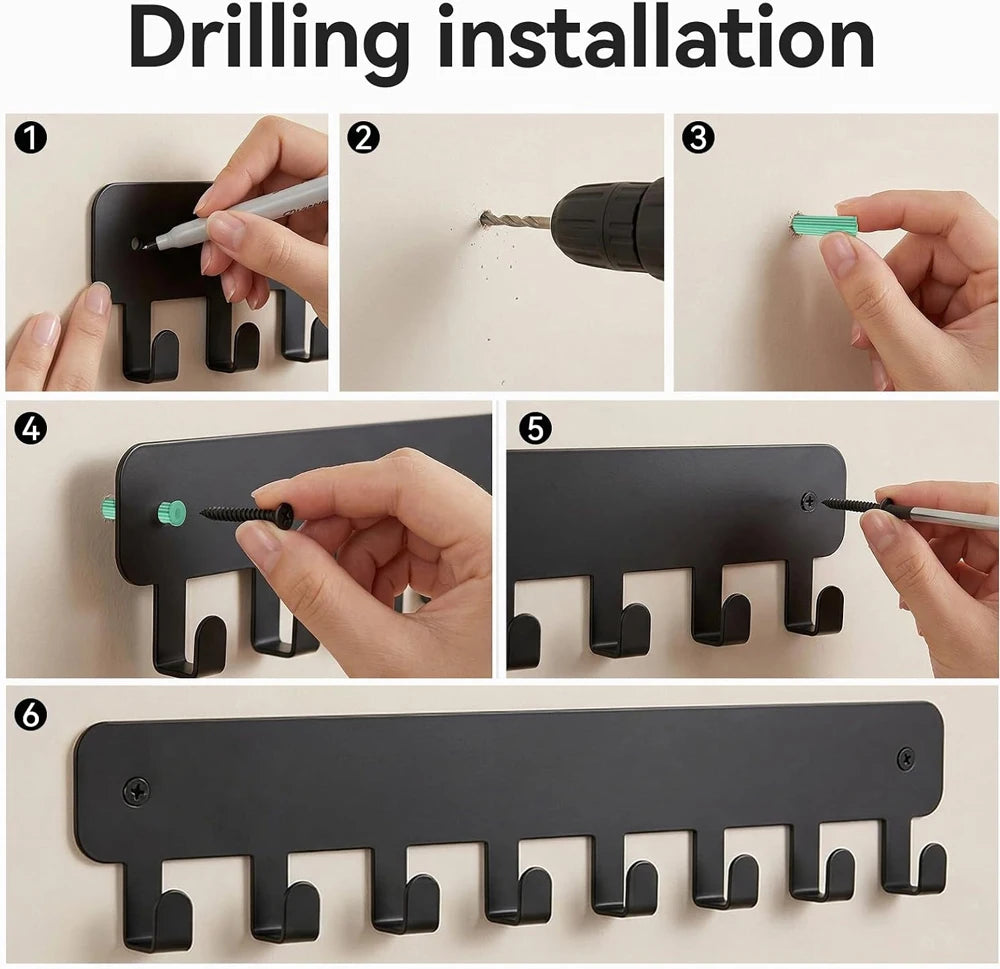 Drilling installation

❶

❷

❸

❹

❺

❻