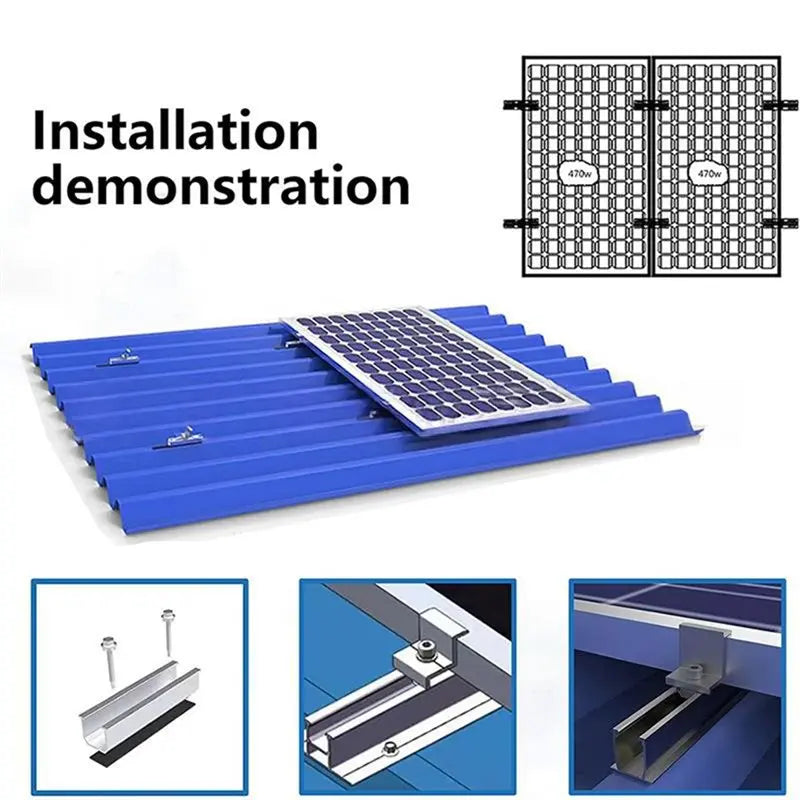 Installation demonstration

470w

470w