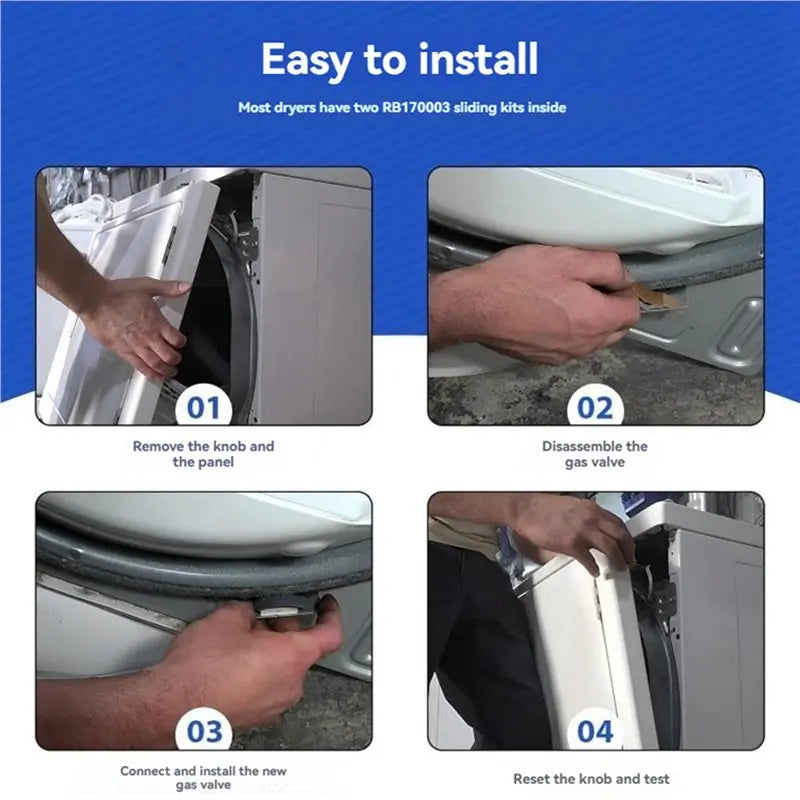 Easy to install

Most dryers have two RB170003 sliding kits inside

01

Remove the knob and the panel

02

Disassemble the gas valve

03

Connect and install the new gas valve

04

Reset the knob and test