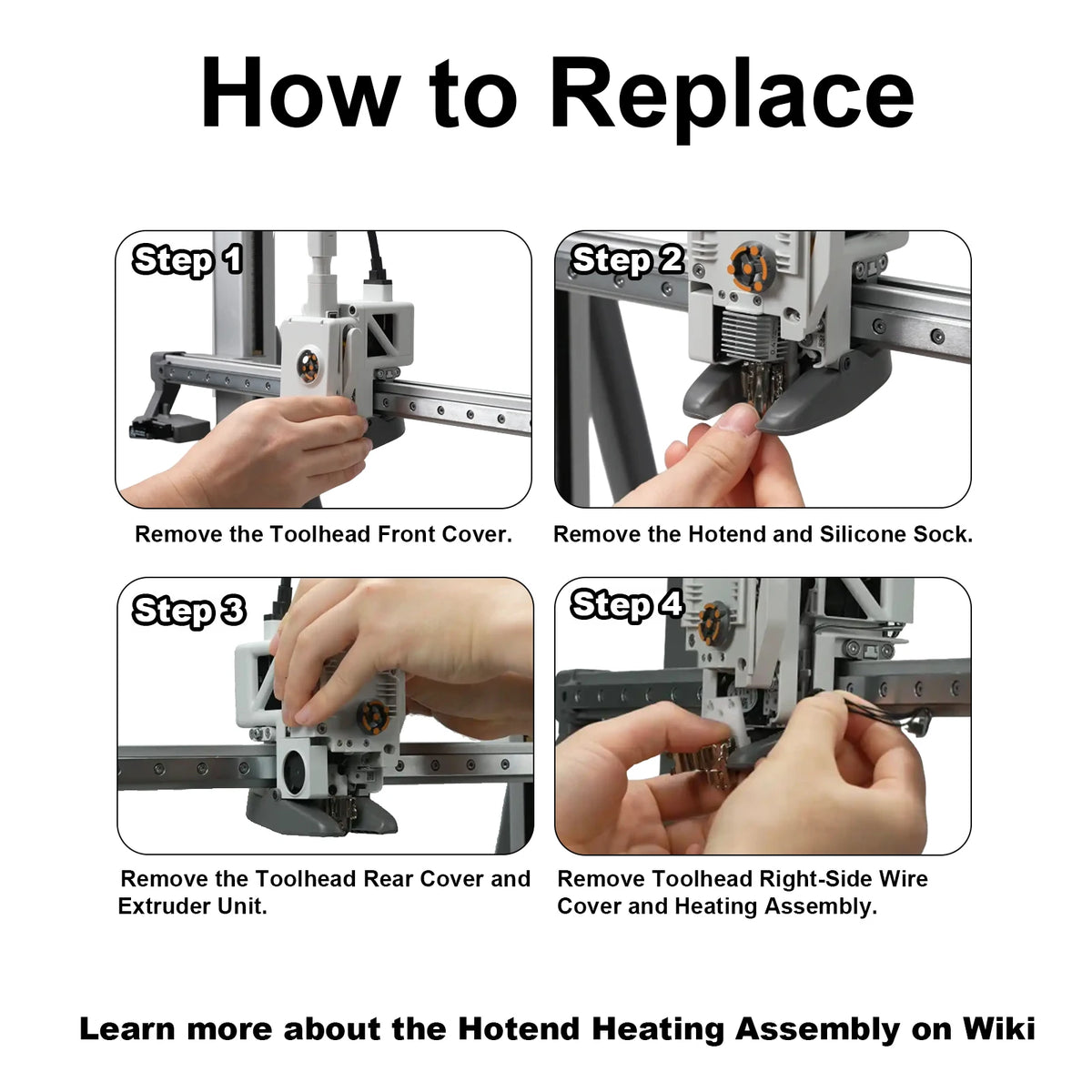 How to Replace

Step 1

Remove the Toolhead Front Cover.

Step 2

Remove the Hotend and Silicone Sock.

Step 3

Remove the Toolhead Rear Cover and Extruder Unit.

Step 4

Remove Toolhead Right-Side Wire Cover and Heating Assembly.

Learn more about the Hotend Heating Assembly on Wiki