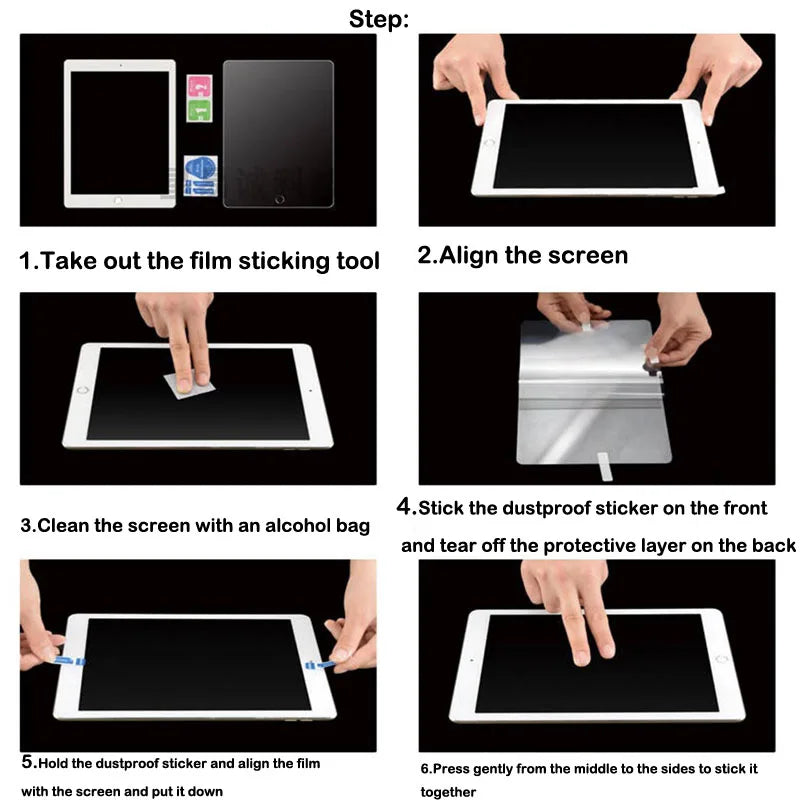 Step:

1.Take out the film sticking tool

2.Align the screen

3.Clean the screen with an alcohol bag

4.Stick the dustproof sticker on the front and tear off the protective layer on the back

5.Hold the dustproof sticker and align the film with the screen and put it down

6.Press gently from the middle to the sides to stick it together