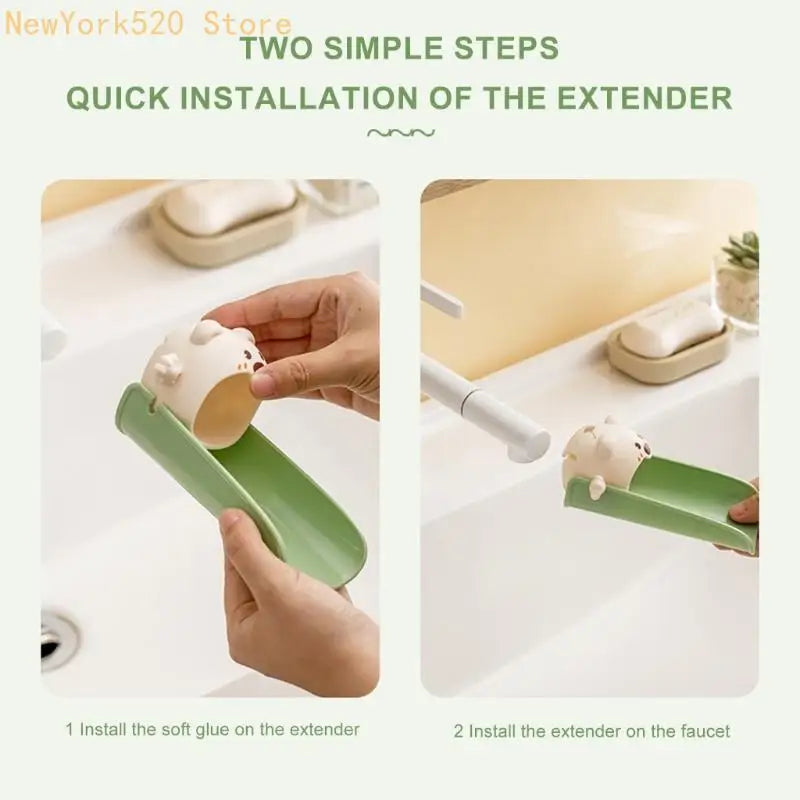 TWO SIMPLE STEPS

QUICK INSTALLATION OF THE EXTENDER

1 Install the soft glue on the extender

2 Install the extender on the faucet

NewYork520 Store